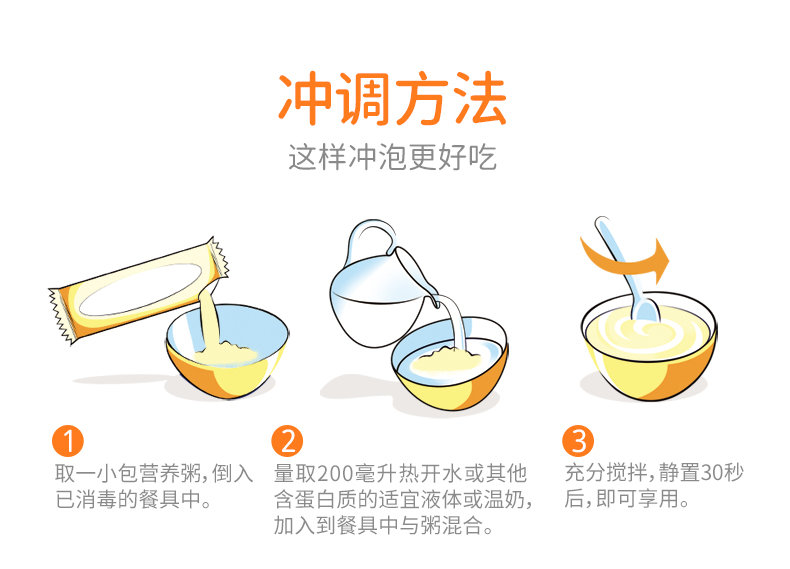 冲调方法
这样冲泡更好吃

1
取一小包营养粥，倒入已消毒的餐具中。

2
量取200毫升热开水或其他含蛋白质的适宜液体或温奶，加入到餐具中与粥混合。

3
充分搅拌，静置30秒后，即可享用。